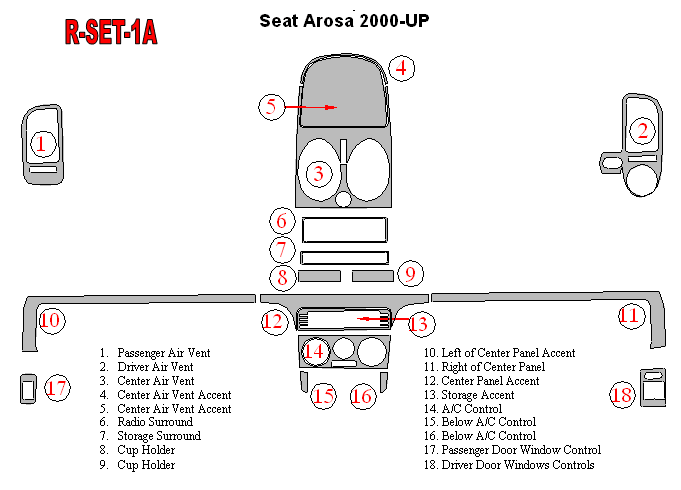 R-SET-1A

Seat Arosa 2000-UP

4
5
1
2
3
6
7
8
9
10
11
12
13
14
15
16
17
18

1. Passenger Air Vent
2. Driver Air Vent
3. Center Air Vent
4. Center Air Vent Accent
5. Center Air Vent Accent
6. Radio Surround
7. Storage Surround
8. Cup Holder
9. Cup Holder

10. Left of Center Panel Accent
11. Right of Center Panel
12. Center Panel Accent
13. Storage Accent
14. A/C Control
15. Below A/C Control
16. Below A/C Control
17. Passenger Door Window Control
18. Driver Door Windows Controls