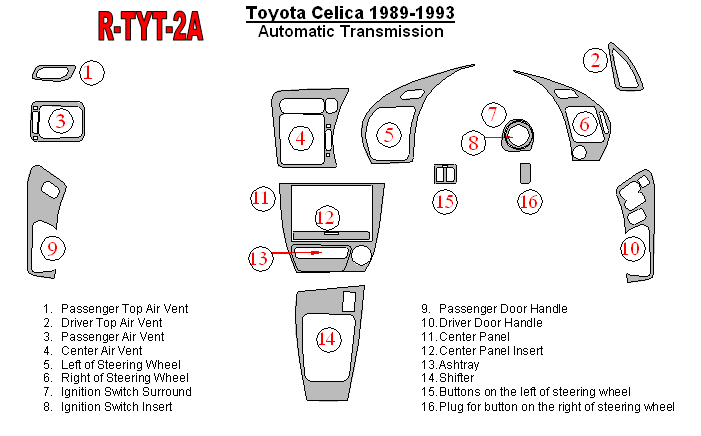 R-TYT-2A

Toyota Celica 1989-1993
Automatic Transmission

1
2
3
4
5
6
7
8
9
10
11
12
13
14
15
16

1. Passenger Top Air Vent
2. Driver Top Air Vent
3. Passenger Air Vent
4. Center Air Vent
5. Left of Steering Wheel
6. Right of Steering Wheel
7. Ignition Switch Surround
8. Ignition Switch Insert

9. Passenger Door Handle
10. Driver Door Handle
11. Center Panel
12. Center Panel Insert
13. Ashtray
14. Shifter
15. Buttons on the left of steering wheel
16. Plug for button on the right of steering wheel