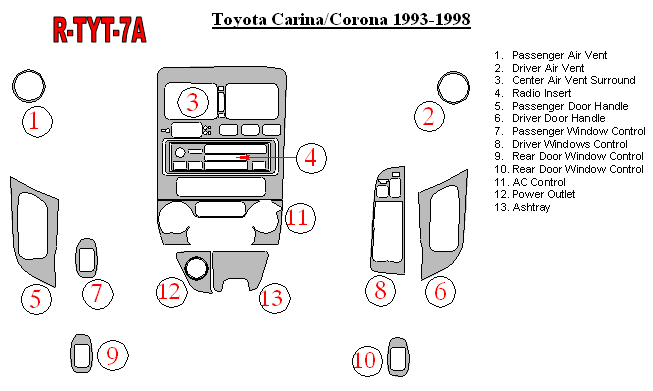 R-TYT-7A

Toyota Carina/Corona 1993-1998

1. Passenger Air Vent
2. Driver Air Vent
3. Center Air Vent Surround
4. Radio Insert
5. Passenger Door Handle
6. Driver Door Handle
7. Passenger Window Control
8. Driver Windows Control
9. Rear Door Window Control
10. Rear Door Window Control
11. AC Control
12. Power Outlet
13. Ashtray

1
3
2
4
11
5
7
12
13
8
6
9
10