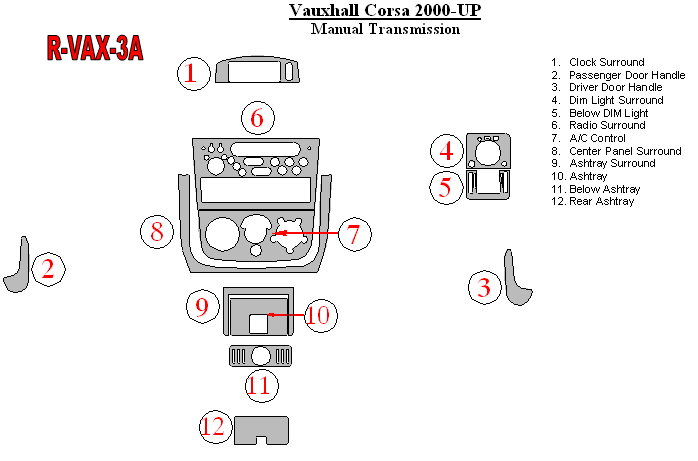 Vauxhall Corsa 2000-UP
Manual Transmission

R-VAX-3A

1. Clock Surround
2. Passenger Door Handle
3. Driver Door Handle
4. Dim Light Surround
5. Below DIM Light
6. Radio Surround
7. A/C Control
8. Center Panel Surround
9. Ashtray Surround
10. Ashtray
11. Below Ashtray
12. Rear Ashtray

1
6
4
5
8
7
2
3
9
10
11
12