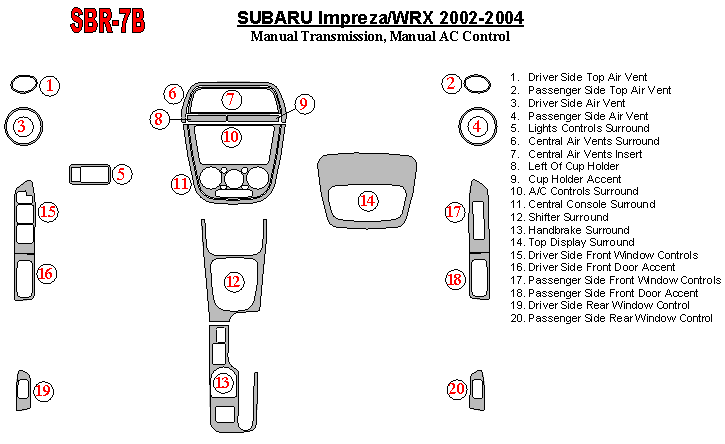 SBR-7B

SUBARU Impreza/WRX 2002-2004
Manual Transmission, Manual AC Control

1
3
5
15
16
19
6
7
8
9
10
11
12
13
14
2
4
17
18
20

1. Driver Side Top Air Vent
2. Passenger Side Top Air Vent
3. Driver Side Air Vent
4. Passenger Side Air Vent
5. Lights Controls Surround
6. Central Air Vents Surround
7. Central Air Vents Insert
8. Left Of Cup Holder
9. Cup Holder Accent
10. A/C Controls Surround
11. Central Console Surround
12. Shifter Surround
13. Handbrake Surround
14. Top Display Surround
15. Driver Side Front Window Controls
16. Driver Side Front Door Accent
17. Passenger Side Front Window Controls
18. Passenger Side Front Door Accent
19. Driver Side Rear Window Control
20. Passenger Side Rear Window Control