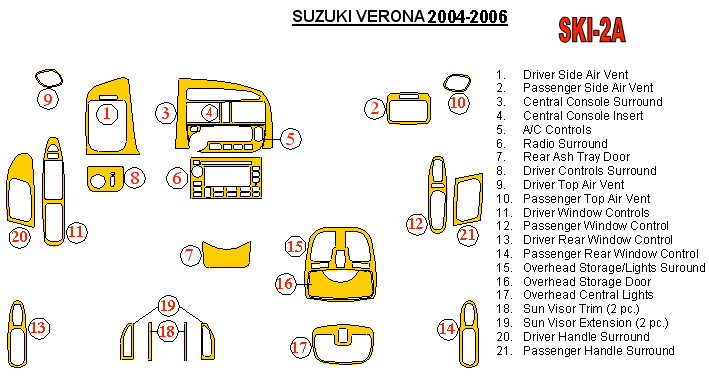 SUZUKI VERONA 2004-2006

SKI-2A

9
1
3
4
5
2
10
8
6
20
11
12
21
7
15
16
13
19
18
17
14

1. Driver Side Air Vent
2. Passenger Side Air Vent
3. Central Console Surround
4. Central Console Insert
5. A/C Controls
6. Radio Surround
7. Rear Ash Tray Door
8. Driver Controls Surround
9. Driver Top Air Vent
10. Passenger Top Air Vent
11. Driver Window Controls
12. Passenger Window Control
13. Driver Rear Window Control
14. Passenger Rear Window Control
15. Overhead Storage/Lights Suround
16. Overhead Storage Door
17. Overhead Central Lights
18. Sun Visor Trim (2 pc.)
19. Sun Visor Extension (2 pc.)
20. Driver Handle Surround
21. Passenger Handle Surround