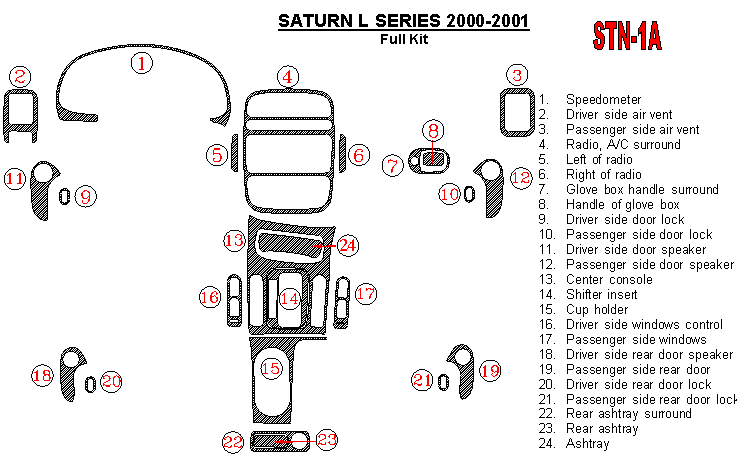 SATURN L SERIES 2000-2001
Full Kit

STN-1A

1
2
3
4
5
6
7
8
9
10
11
12
13
24
14
16
17
15
18
20
21
19
22
23

1. Speedometer
2. Driver side air vent
3. Passenger side air vent
4. Radio, A/C surround
5. Left of radio
6. Right of radio
7. Glove box handle surround
8. Handle of glove box
9. Driver side door lock
10. Passenger side door lock
11. Driver side door speaker
12. Passenger side door speaker
13. Center console
14. Shifter insert
15. Cup holder
16. Driver side windows control
17. Passenger side windows
18. Driver side rear door speaker
19. Passenger side rear door
20. Driver side rear door lock
21. Passenger side rear door lock
22. Rear ashtray surround
23. Rear ashtray
24. Ashtray