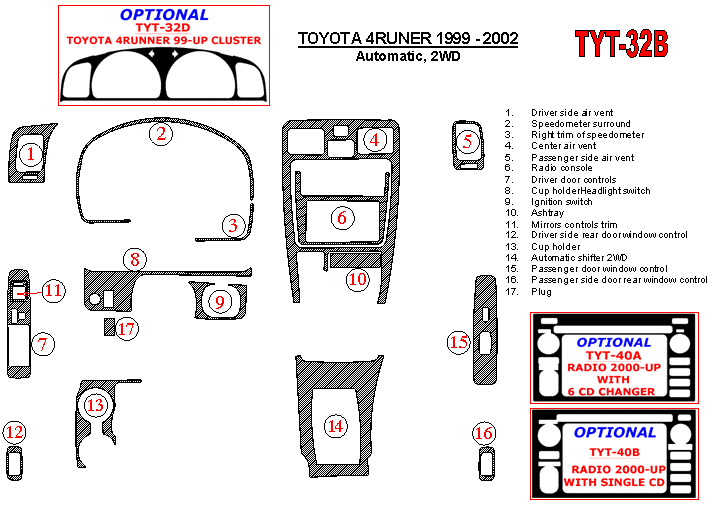 OPTIONAL
TYT-32D
TOYOTA 4RUNNER 99-UP CLUSTER

TOYOTA 4RUNER 1999 - 2002
Automatic, 2WD

TYT-32B

1. Driver side air vent
2. Speedometer surround
3. Right trim of speedometer
4. Center air vent
5. Passenger side air vent
6. Radio console
7. Driver door controls
8. Cup holderHeadlight switch
9. Ignition switch
10. Ashtray
11. Mirrors controls trim
12. Driver side rear door window control
13. Cup holder
14. Automatic shifter 2WD
15. Passenger door window control
16. Passenger side door rear window control
17. Plug

1
2
3
4
5
6
7
8
9
10
11
12
13
14
15
16
17

OPTIONAL
TYT-40A
RADIO 2000-UP
WITH
6 CD CHANGER

OPTIONAL
TYT-40B
RADIO 2000-UP
WITH SINGLE CD