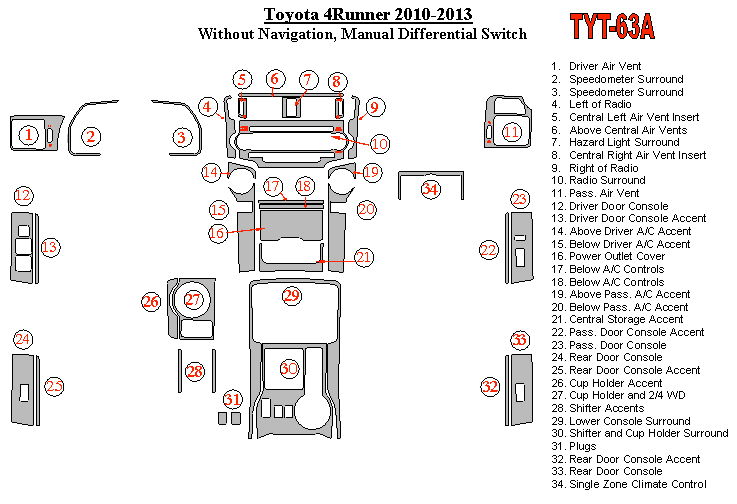 Toyota 4Runner 2010-2013
Without Navigation, Manual Differential Switch

TYT-63A

1 2 3 4 5 6 7 8 9 10 11 12 13 14 15 16 17 18 19 20 21 22 23 24 25 26 27 28 29 30 31 32 33 34

1. Driver Air Vent
2. Speedometer Surround
3. Speedometer Surround
4. Left of Radio
5. Central Left Air Vent Insert
6. Above Central Air Vents
7. Hazard Light Surround
8. Central Right Air Vent Insert
9. Right of Radio
10. Radio Surround
11. Pass. Air Vent
12. Driver Door Console
13. Driver Door Console Accent
14. Above Driver A/C Accent
15. Below Driver A/C Accent
16. Power Outlet Cover
17. Below A/C Controls
18. Below A/C Controls
19. Above Pass. A/C Accent
20. Below Pass. A/C Accent
21. Central Storage Accent
22. Pass. Door Console Accent
23. Pass. Door Console
24. Rear Door Console
25. Rear Door Console Accent
26. Cup Holder Accent
27. Cup Holder and 2/4 WD
28. Shifter Accents
29. Lower Console Surround
30. Shifter and Cup Holder Surround
31. Plugs
32. Rear Door Console Accent
33. Rear Door Console
34. Single Zone Climate Control