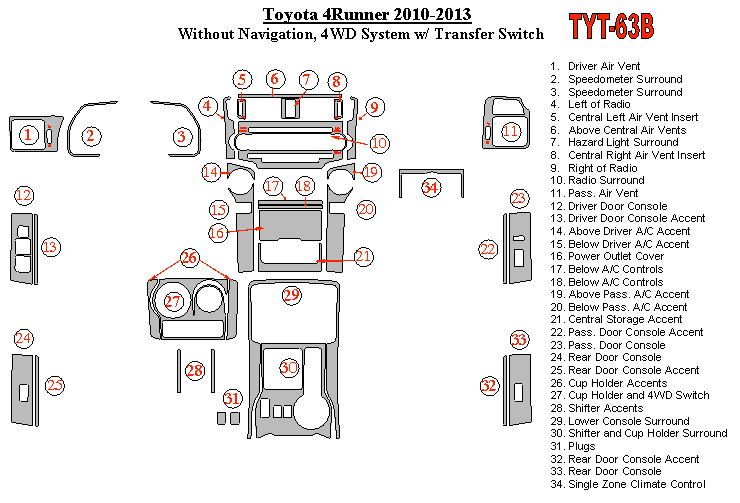 Toyota 4Runner 2010-2013
Without Navigation, 4WD System w/ Transfer Switch

TYT-63B

1 2 3 4 5 6 7 8 9 10 11 12 13 14 15 16 17 18 19 20 21 22 23 24 25 26 27 28 29 30 31 32 33 34

1. Driver Air Vent
2. Speedometer Surround
3. Speedometer Surround
4. Left of Radio
5. Central Left Air Vent Insert
6. Above Central Air Vents
7. Hazard Light Surround
8. Central Right Air Vent Insert
9. Right of Radio
10. Radio Surround
11. Pass. Air Vent
12. Driver Door Console
13. Driver Door Console Accent
14. Above Driver A/C Accent
15. Below Driver A/C Accent
16. Power Outlet Cover
17. Below A/C Controls
18. Below A/C Controls
19. Above Pass. A/C Accent
20. Below Pass. A/C Accent
21. Central Storage Accent
22. Pass. Door Console Accent
23. Pass. Door Console
24. Rear Door Console
25. Rear Door Console Accent
26. Cup Holder Accents
27. Cup Holder and 4WD Switch
28. Shifter Accents
29. Lower Console Surround
30. Shifter and Cup Holder Surround
31. Plugs
32. Rear Door Console Accent
33. Rear Door Console
34. Single Zone Climate Control