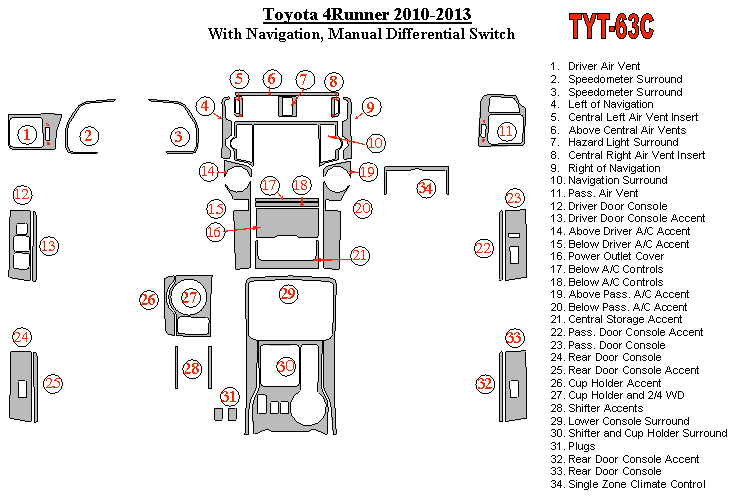 Toyota 4Runner 2010-2013
With Navigation, Manual Differential Switch

TYT-63C

1 2 3 4 5 6 7 8 9 10 11 12 13 14 15 16 17 18 19 20 21 22 23 24 25 26 27 28 29 30 31 32 33 34

1. Driver Air Vent
2. Speedometer Surround
3. Speedometer Surround
4. Left of Navigation
5. Central Left Air Vent Insert
6. Above Central Air Vents
7. Hazard Light Surround
8. Central Right Air Vent Insert
9. Right of Navigation
10. Navigation Surround
11. Pass. Air Vent
12. Driver Door Console
13. Driver Door Console Accent
14. Above Driver A/C Accent
15. Below Driver A/C Accent
16. Power Outlet Cover
17. Below A/C Controls
18. Below A/C Controls
19. Above Pass. A/C Accent
20. Below Pass. A/C Accent
21. Central Storage Accent
22. Pass. Door Console Accent
23. Pass. Door Console
24. Rear Door Console
25. Rear Door Console Accent
26. Cup Holder Accent
27. Cup Holder and 2/4 WD
28. Shifter Accents
29. Lower Console Surround
30. Shifter and Cup Holder Surround
31. Plugs
32. Rear Door Console Accent
33. Rear Door Console
34. Single Zone Climate Control