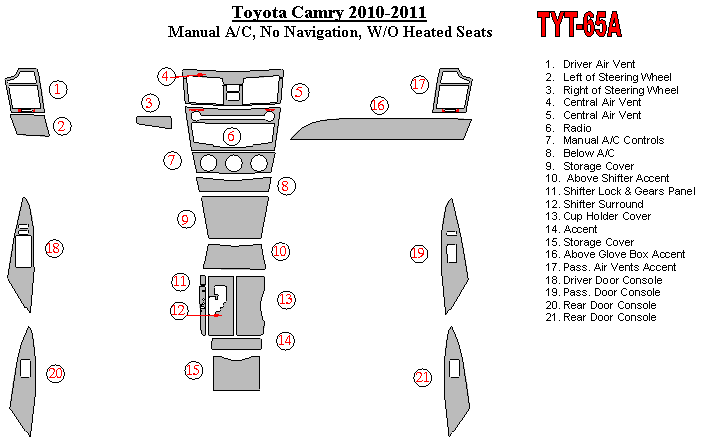 Toyota Camry 2010-2011
Manual A/C, No Navigation, W/O Heated Seats

TYT-65A

1 2 3 4 5 6 7 8 9 10 11 12 13 14 15 16 17 18 19 20 21

1. Driver Air Vent
2. Left of Steering Wheel
3. Right of Steering Wheel
4. Central Air Vent
5. Central Air Vent
6. Radio
7. Manual A/C Controls
8. Below A/C
9. Storage Cover
10. Above Shifter Accent
11. Shifter Lock & Gears Panel
12. Shifter Surround
13. Cup Holder Cover
14. Accent
15. Storage Cover
16. Above Glove Box Accent
17. Pass. Air Vents Accent
18. Driver Door Console
19. Pass. Door Console
20. Rear Door Console
21. Rear Door Console