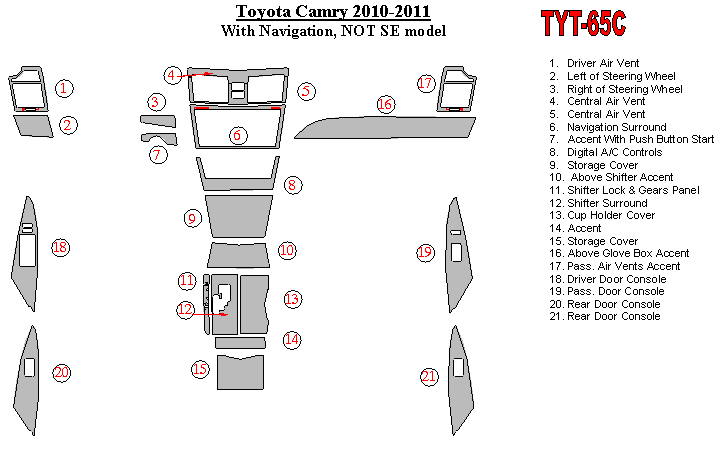 Toyota Camry 2010-2011
With Navigation, NOT SE model

TYT-65C

1
2
3
4
5
6
7
8
9
10
11
12
13
14
15
16
17
18
19
20
21

1. Driver Air Vent
2. Left of Steering Wheel
3. Right of Steering Wheel
4. Central Air Vent
5. Central Air Vent
6. Navigation Surround
7. Accent With Push Button Start
8. Digital A/C Controls
9. Storage Cover
10. Above Shifter Accent
11. Shifter Lock & Gears Panel
12. Shifter Surround
13. Cup Holder Cover
14. Accent
15. Storage Cover
16. Above Glove Box Accent
17. Pass. Air Vents Accent
18. Driver Door Console
19. Pass. Door Console
20. Rear Door Console
21. Rear Door Console