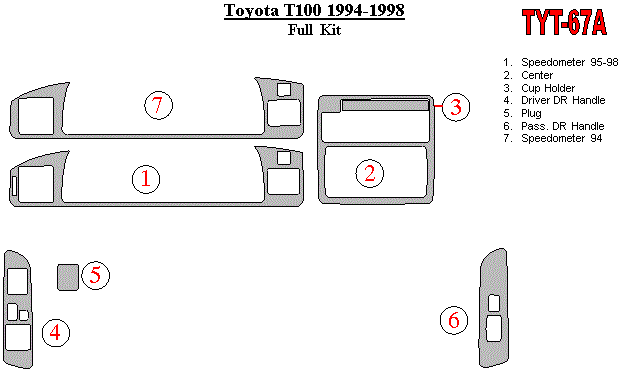 Toyota T100 1994-1998
Full Kit

TYT-67A

1. Speedometer 95-98
2. Center
3. Cup Holder
4. Driver DR Handle
5. Plug
6. Pass. DR Handle
7. Speedometer 94

7
3
1
2
5
4
6