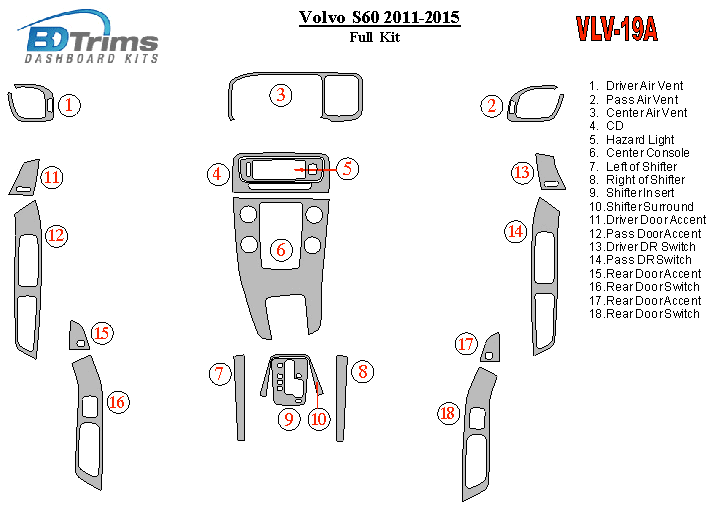 BD Trims
DASHBOARD KITS

Volvo S60 2011-2015
Full Kit

VLV-19A

1
3
2
11
4
5
13
12
6
14
15
17
7
8
16
9
10
18

1. Driver Air Vent
2. Pass Air Vent
3. Center Air Vent
4. CD
5. Hazard Light
6. Center Console
7. Left of Shifter
8. Right of Shifter
9. Shifter Insert
10. Shifter Surround
11. Driver Door Accent
12. Pass Door Accent
13. Driver DR Switch
14. Pass DR Switch
15. Rear Door Accent
16. Rear Door Switch
17. Rear Door Accent
18. Rear Door Switch