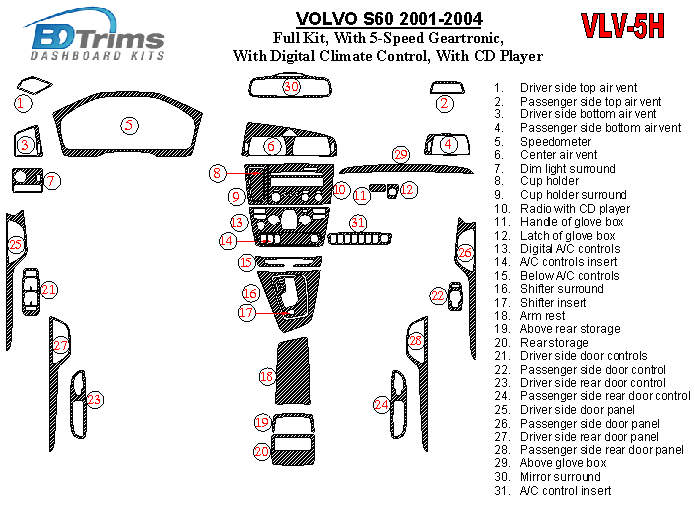 BD Trims
DASHBOARD KITS

VOLVO S60 2001-2004
Full Kit, With 5-Speed Geartronic, With Digital Climate Control, With CD Player

VLV-5H

1 2 3 4 5 6 7 8 9 10 11 12 13 14 15 16 17 18 19 20 21 22 23 24 25 26 27 28 29 30 31

1. Driver side top air vent
2. Passenger side top air vent
3. Driver side bottom air vent
4. Passenger side bottom air vent
5. Speedometer
6. Center air vent
7. Dim light surround
8. Cup holder
9. Cup holder surround
10. Radio with CD player
11. Handle of glove box
12. Latch of glove box
13. Digital A/C controls
14. A/C controls insert
15. Below A/C controls
16. Shifter surround
17. Shifter insert
18. Arm rest
19. Above rear storage
20. Rear storage
21. Driver side door controls
22. Passenger side door control
23. Driver side rear door control
24. Passenger side rear door control
25. Driver side door panel
26. Passenger side door panel
27. Driver side rear door panel
28. Passenger side rear door panel
29. Above glove box
30. Mirror surround
31. A/C control insert