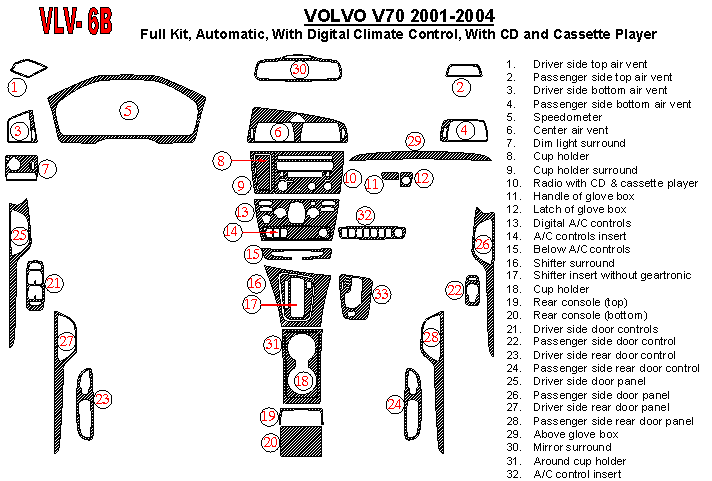 VLV- 6B

VOLVO V70 2001-2004
Full Kit, Automatic, With Digital Climate Control, With CD and Cassette Player

1 2 3 4 5 6 7 8 9 10 11 12 13 14 15 16 17 18 19 20 21 22 23 24 25 26 27 28 29 30 31 32 33

1. Driver side top air vent
2. Passenger side top air vent
3. Driver side bottom air vent
4. Passenger side bottom air vent
5. Speedometer
6. Center air vent
7. Dim light surround
8. Cup holder
9. Cup holder surround
10. Radio with CD & cassette player
11. Handle of glove box
12. Latch of glove box
13. Digital A/C controls
14. A/C controls insert
15. Below A/C controls
16. Shifter surround
17. Shifter insert without geartronic
18. Cup holder
19. Rear console (top)
20. Rear console (bottom)
21. Driver side door controls
22. Passenger side door control
23. Driver side rear door control
24. Passenger side rear door control
25. Driver side door panel
26. Passenger side door panel
27. Driver side rear door panel
28. Passenger side rear door panel
29. Above glove box
30. Mirror surround
31. Around cup holder
32. A/C control insert