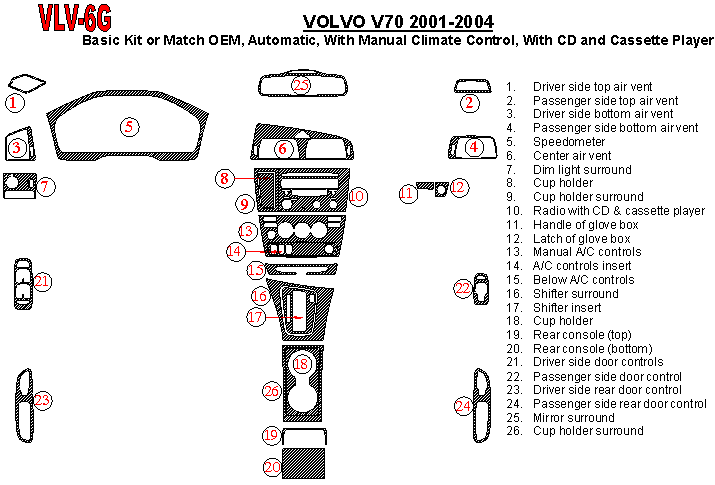 VLV-6G

VOLVO V70 2001-2004

Basic Kit or Match OEM, Automatic, With Manual Climate Control, With CD and Cassette Player

1
5
3
7
21
23
25
6
8
9
10
13
14
15
16
17
18
26
19
20
2
4
11
12
22
24

1. Driver side top air vent
2. Passenger side top air vent
3. Driver side bottom air vent
4. Passenger side bottom air vent
5. Speedometer
6. Center air vent
7. Dim light surround
8. Cup holder
9. Cup holder surround
10. Radio with CD & cassette player
11. Handle of glove box
12. Latch of glove box
13. Manual A/C controls
14. A/C controls insert
15. Below A/C controls
16. Shifter surround
17. Shifter insert
18. Cup holder
19. Rear console (top)
20. Rear console (bottom)
21. Driver side door controls
22. Passenger side door control
23. Driver side rear door control
24. Passenger side rear door control
25. Mirror surround
26. Cup holder surround