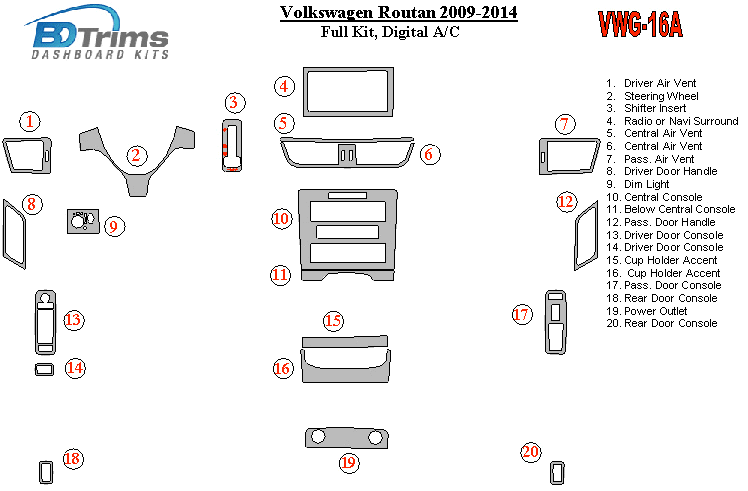 BD Trims
DASHBOARD KITS

Volkswagen Routan 2009-2014
Full Kit, Digital A/C

VWG-16A

1. Driver Air Vent
2. Steering Wheel
3. Shifter Insert
4. Radio or Navi Surround
5. Central Air Vent
6. Central Air Vent
7. Pass. Air Vent
8. Driver Door Handle
9. Dim Light
10. Central Console
11. Below Central Console
12. Pass. Door Handle
13. Driver Door Console
14. Driver Door Console
15. Cup Holder Accent
16. Cup Holder Accent
17. Pass. Door Console
18. Rear Door Console
19. Power Outlet
20. Rear Door Console

1
2
3
4
5
6
7
8
9
10
11
12
13
14
15
16
17
18
19
20